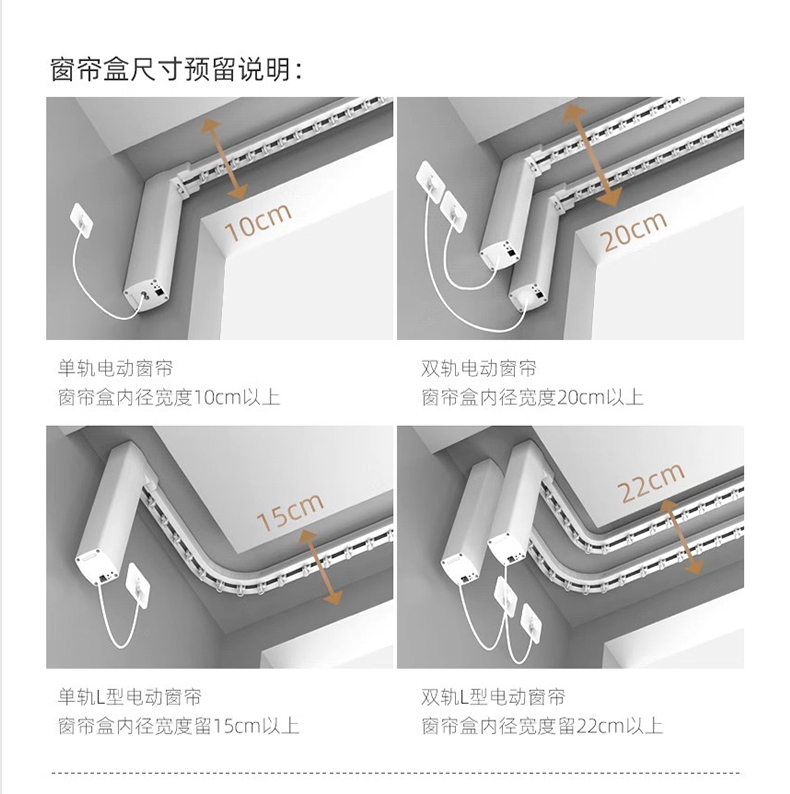 窗帘盒尺寸预留说明：

10cm

单轨电动窗帘
窗帘盒内径宽度10cm以上

20cm

双轨电动窗帘
窗帘盒内径宽度20cm以上

15cm

单轨L型电动窗帘
窗帘盒内径宽度留15cm以上

22cm

双轨L型电动窗帘
窗帘盒内径宽度留22cm以上