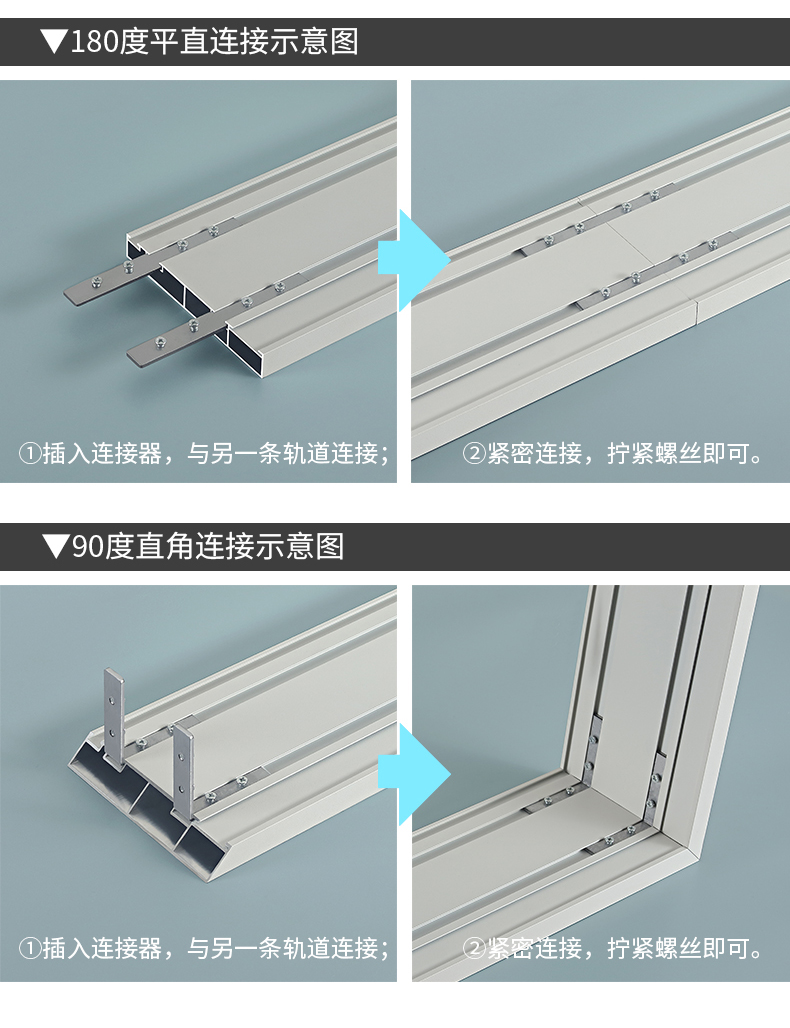 ▼180度平直连接示意图

①插入连接器，与另一条轨道连接；

②紧密连接，拧紧螺丝即可。

▼90度直角连接示意图

①插入连接器，与另一条轨道连接；

②紧密连接，拧紧螺丝即可。