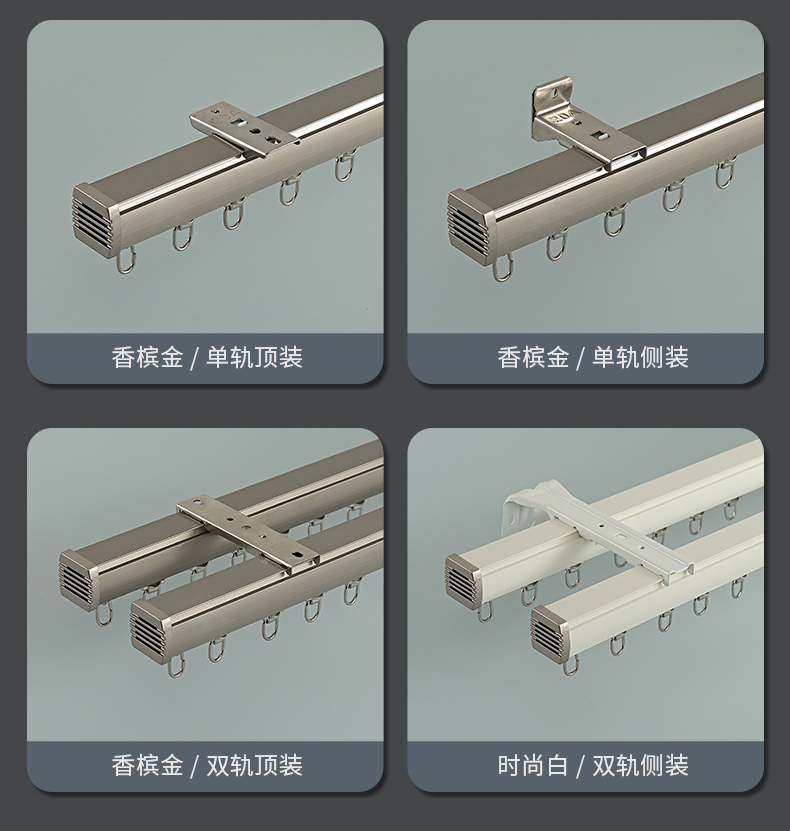 香槟金 / 单轨顶装

香槟金 / 单轨侧装

香槟金 / 双轨顶装

时尚白 / 双轨侧装