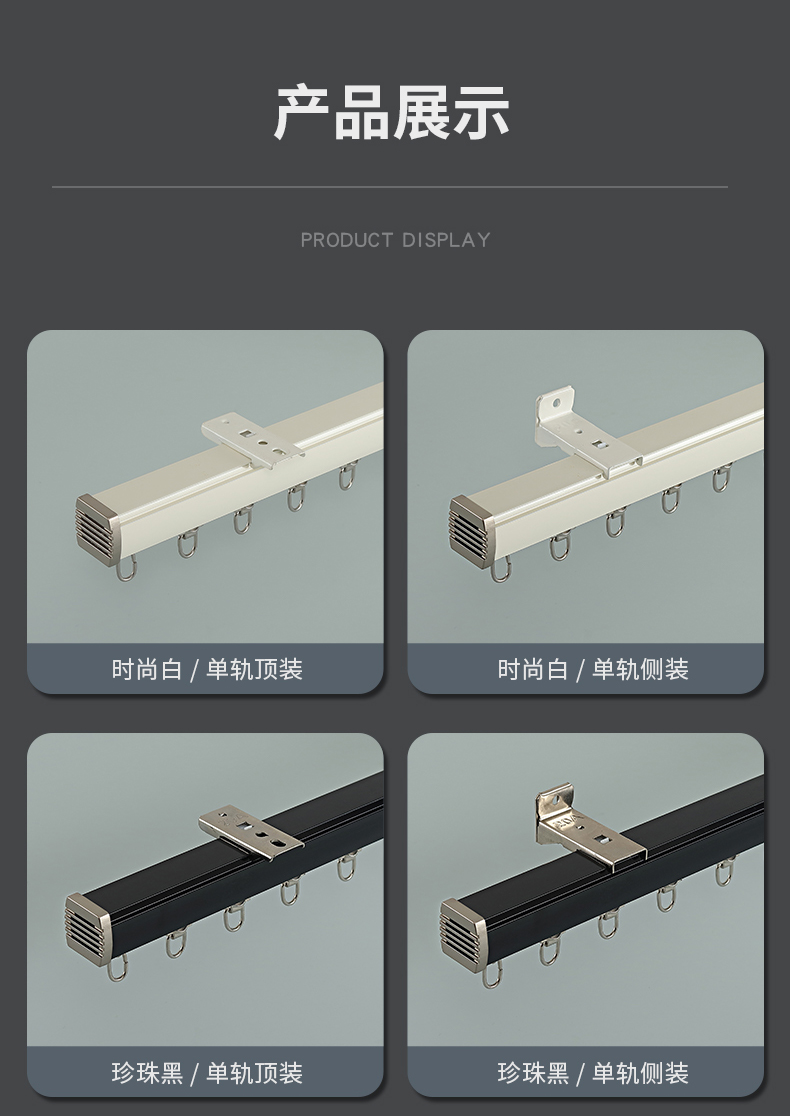 产品展示

PRODUCT DISPLAY

时尚白 / 单轨顶装

时尚白 / 单轨侧装

珍珠黑 / 单轨顶装

珍珠黑 / 单轨侧装