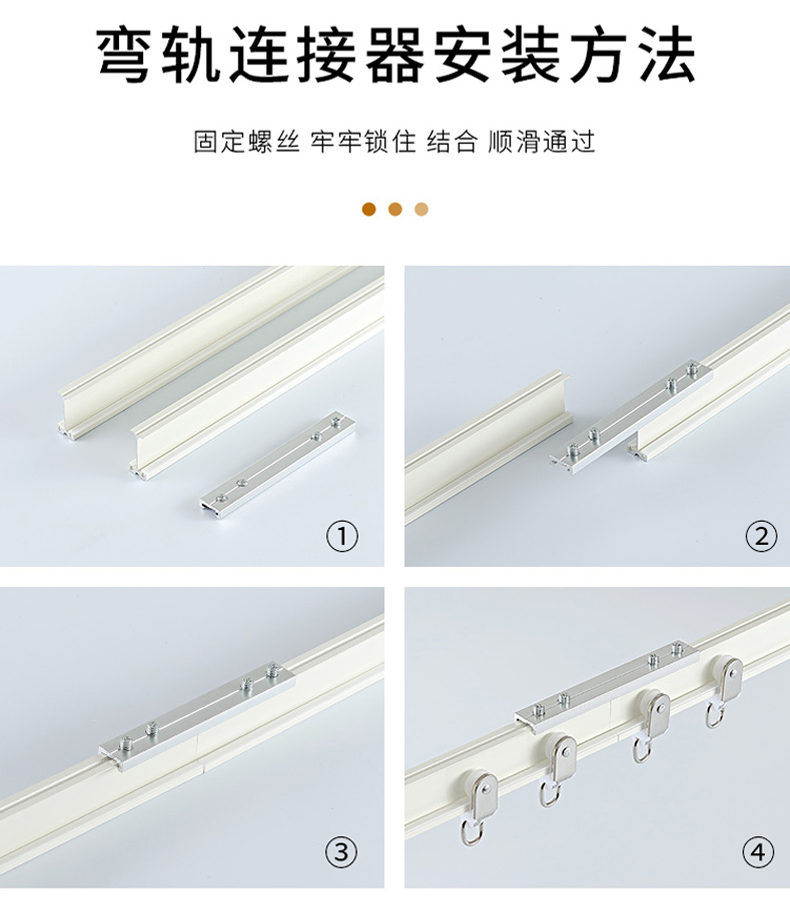 弯轨连接器安装方法

固定螺丝 牢牢锁住 结合 顺滑通过

①

②

③

④