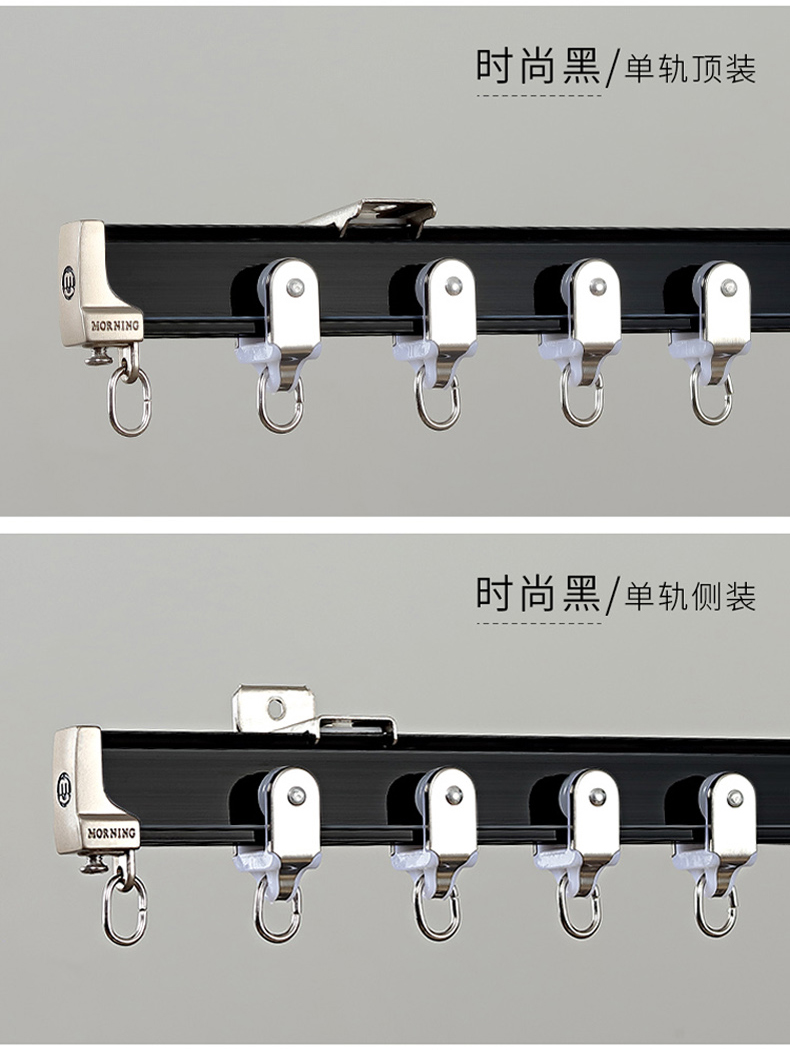 时尚黑/单轨顶装

MORNING

时尚黑/单轨侧装

MORNING